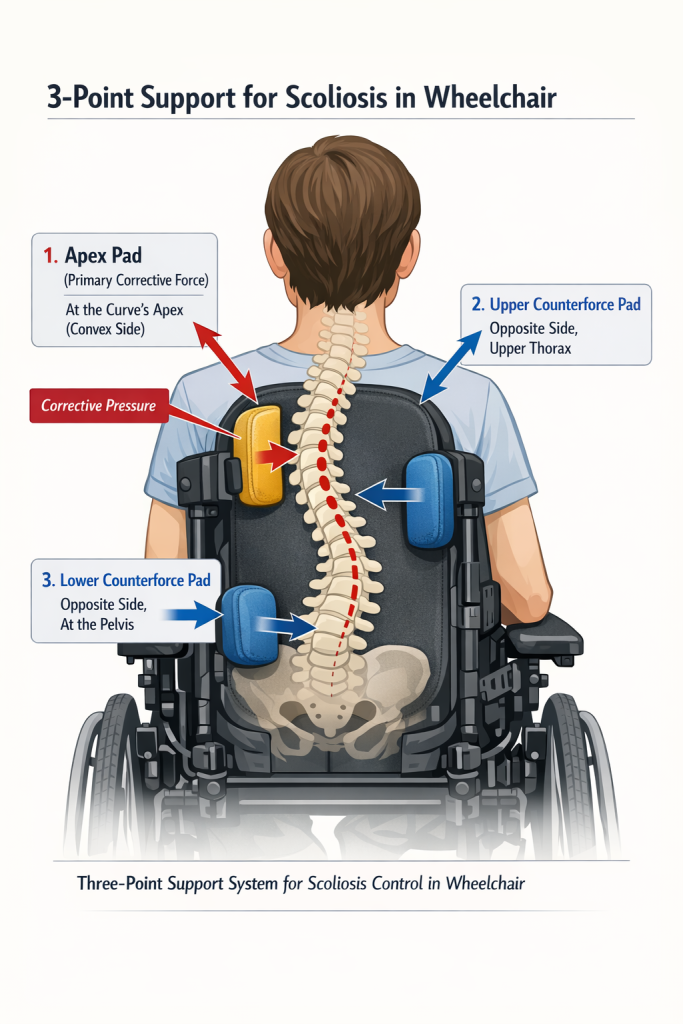 3-Point Support for Scoliosis in Wheelchair

1. Apex Pad
(Primary Corrective Force)
At the Curve's Apex (Convex Side)

2. Upper Counterforce Pad
Opposite Side, Upper Thorax

Corrective Pressure

3. Lower Counterforce Pad
Opposite Side, At the Pelvis

Three-Point Support System for Scoliosis Control in Wheelchair